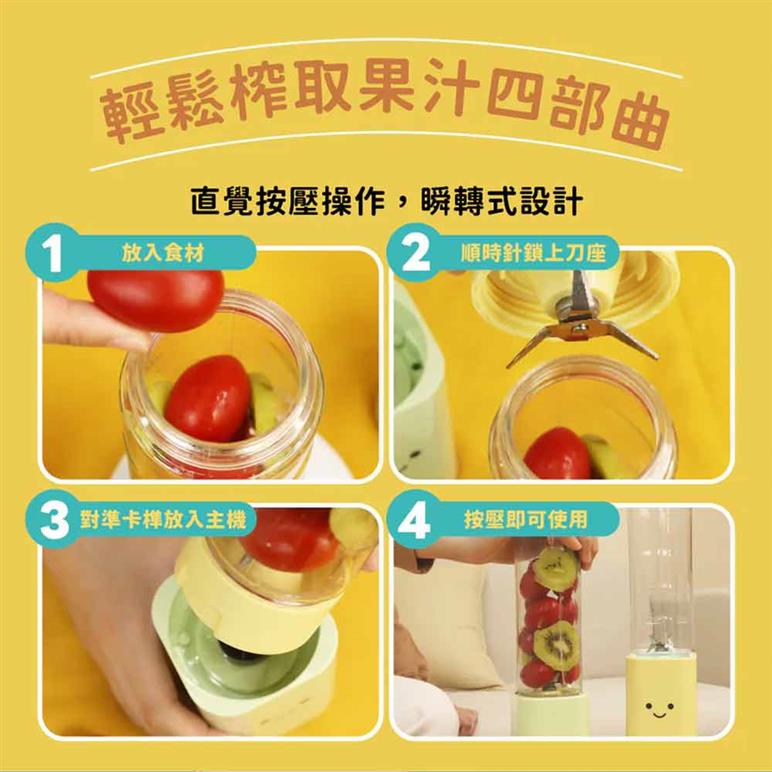 輕鬆榨取果汁四部曲

直覺按壓操作，瞬轉式設計

1 放入食材

2 順時針鎖上刀座

3 對準卡榫放入主機

4 按壓即可使用