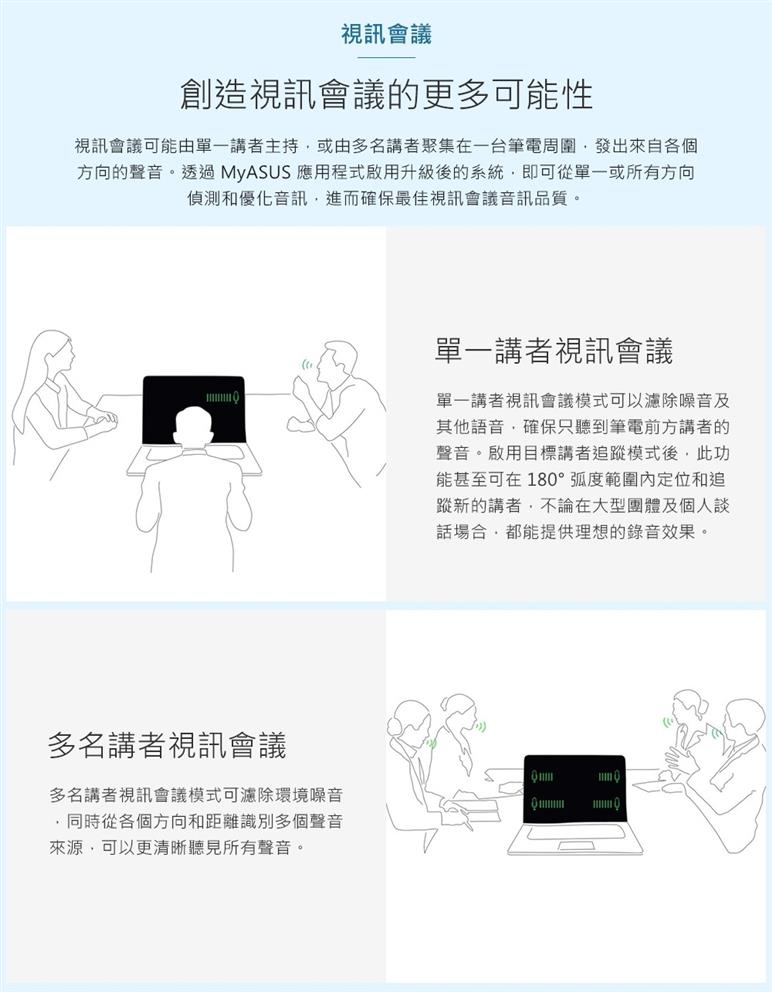 視訊會議

創造視訊會議的更多可能性

視訊會議可能由單一講者主持，或由多名講者聚集在一台筆電周圍，發出來自各個方向的聲音。透過 MyASUS 應用程式啟用升級後的系統，即可從單一或所有方向偵測和優化音訊，進而確保最佳視訊會議音訊品質。

單一講者視訊會議

單一講者視訊會議模式可以濾除噪音及其他語音，確保只聽到筆電前方講者的聲音。啟用目標講者追蹤模式後，此功能甚至可在 180° 弧度範圍內定位和追蹤新的講者，不論在大型團體及個人談話場合，都能提供理想的錄音效果。

多名講者視訊會議

多名講者視訊會議模式可濾除環境噪音，同時從各個方向和距離識別多個聲音來源，可以更清晰聽見所有聲音。