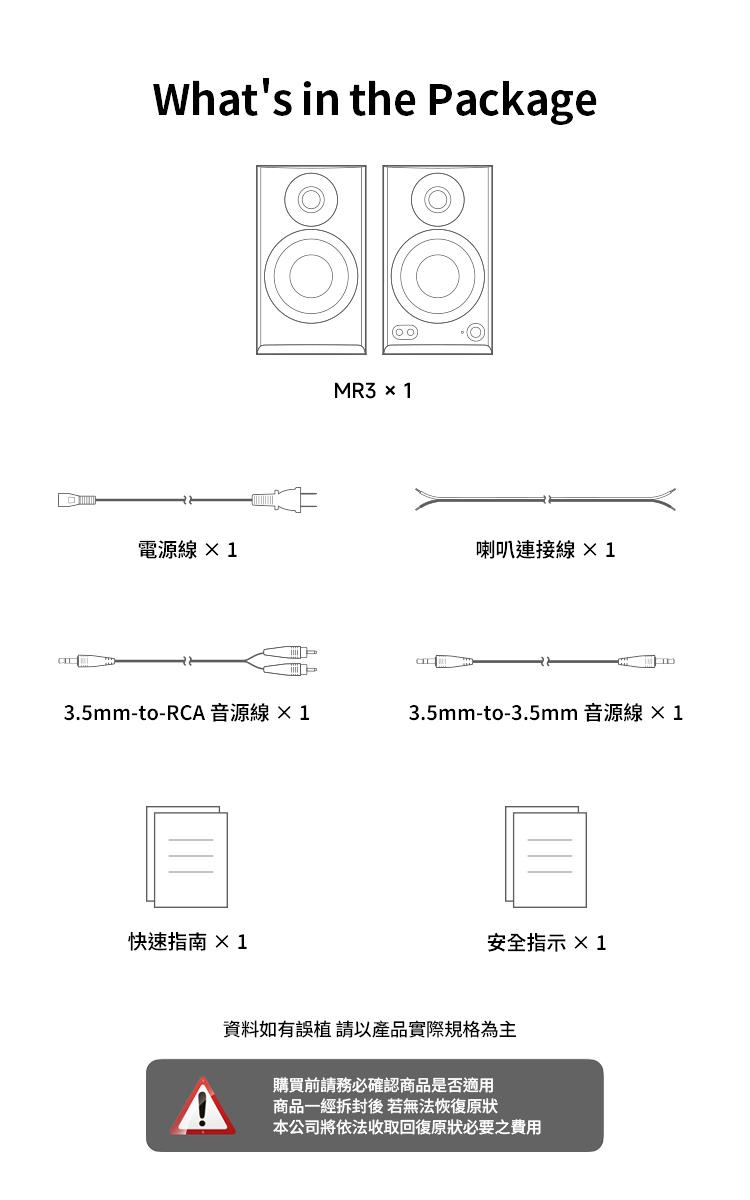 What's in the Package

MR3 × 1

電源線 × 1

喇叭連接線 × 1

3.5mm-to-RCA 音源線 × 1

3.5mm-to-3.5mm 音源線 × 1

快速指南 × 1

安全指示 × 1

資料如有誤植 請以產品實際規格為主

購買前請務必確認商品是否適用
商品一經拆封後 若無法恢復原狀
本公司將依法收取回復原狀必要之費用