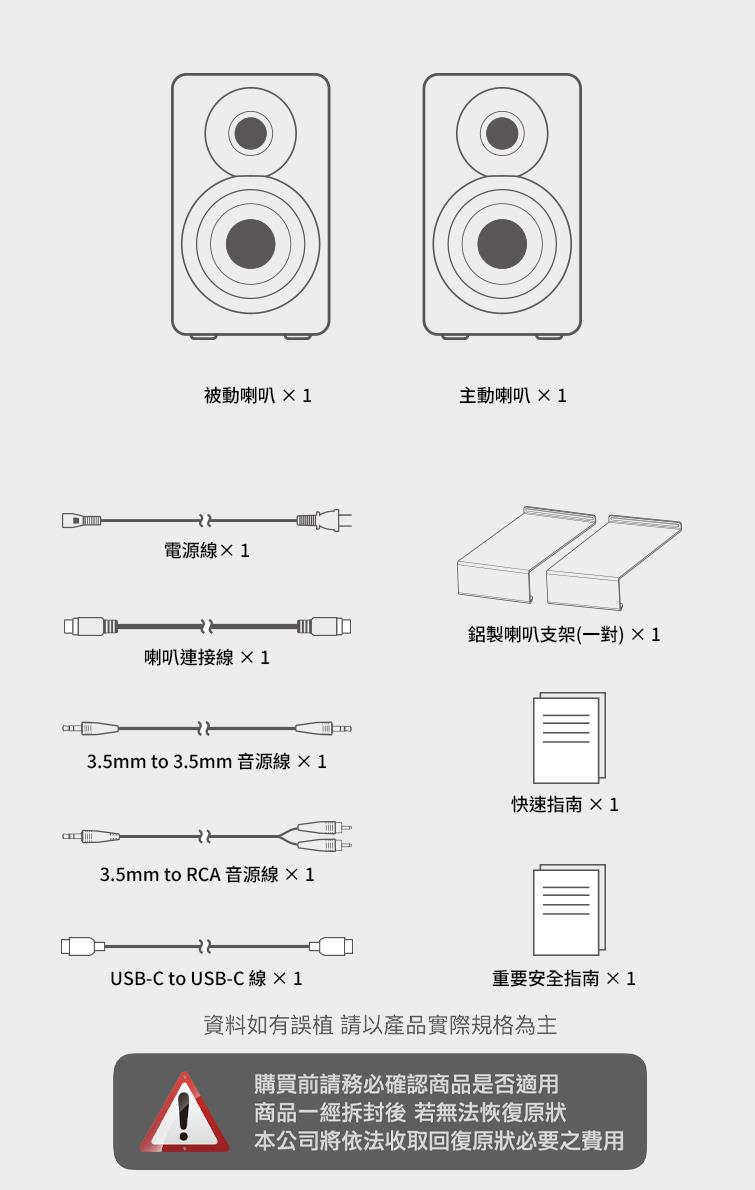 被動喇叭 × 1

主動喇叭 × 1

電源線× 1

喇叭連接線 × 1

3.5mm to 3.5mm 音源線 × 1

3.5mm to RCA 音源線 × 1

USB-C to USB-C 線 × 1

鋁製喇叭支架(一對) × 1

快速指南 × 1

重要安全指南 × 1

資料如有誤植 請以產品實際規格為主

購買前請務必確認商品是否適用
商品一經拆封後 若無法恢復原狀
本公司將依法收取回復原狀必要之費用