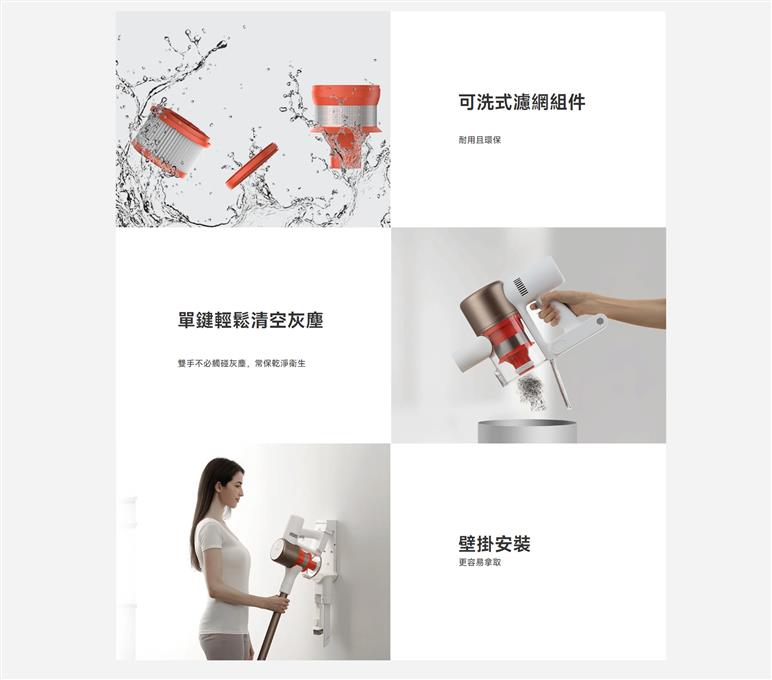 可洗式濾網組件

耐用且環保

單鍵輕鬆清空灰塵

雙手不必觸碰灰塵，常保乾淨衛生

壁掛安裝

更容易拿取