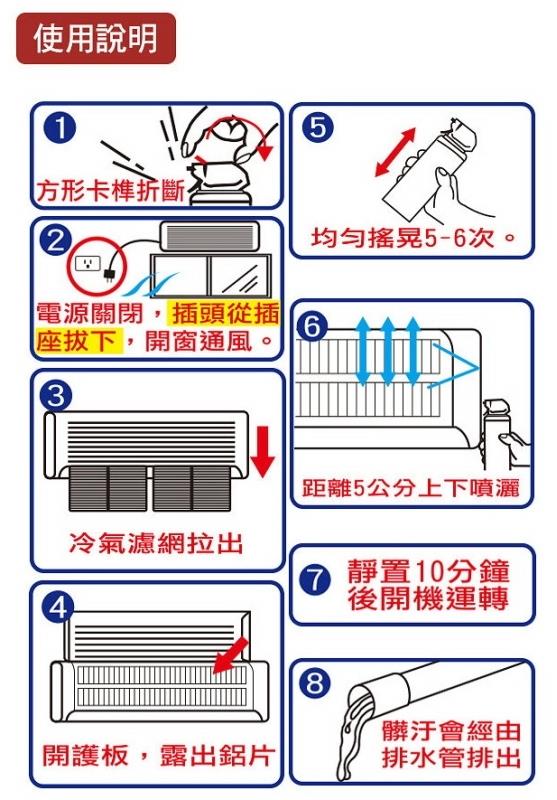 使用說明

1
方形卡榫折斷

2
電源關閉，插頭從插座拔下，開窗通風。

3
冷氣濾網拉出

4
開護板，露出鋁片

5
均勻搖晃5-6次。

6
距離5公分上下噴灑

7
靜置10分鐘後開機運轉

8
髒汙會經由排水管排出